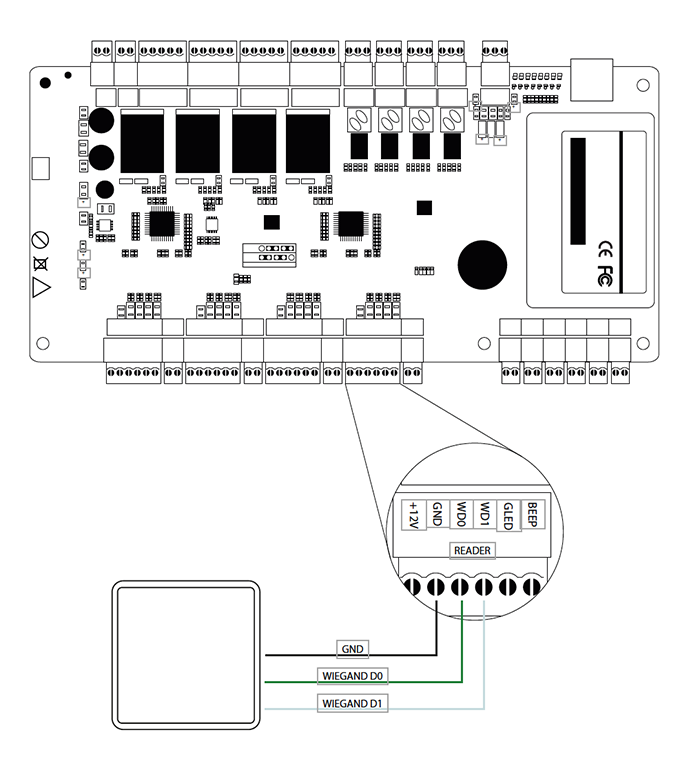 CE FC

+12V GND WD0 WD1 GLED BEEP

READER

GND

WIEGAND D0

WIEGAND D1